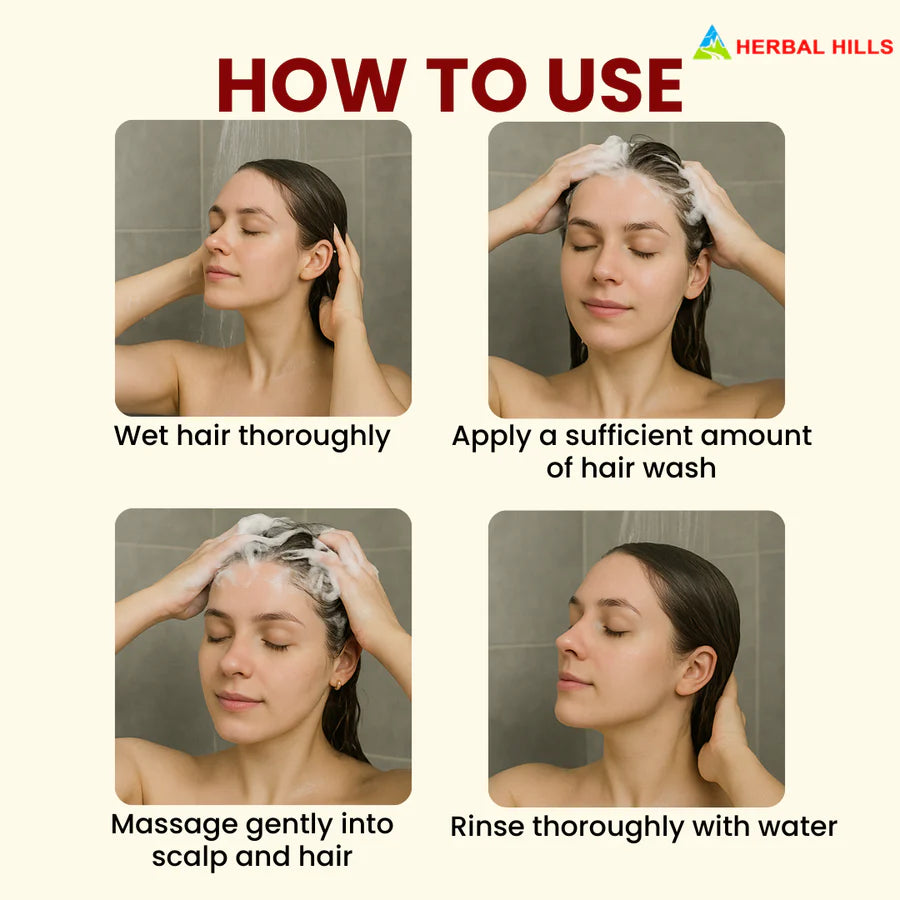 HERBAL HILLS

HOW TO USE

Wet hair thoroughly

Apply a sufficient amount of hair wash

Massage gently into scalp and hair

Rinse thoroughly with water